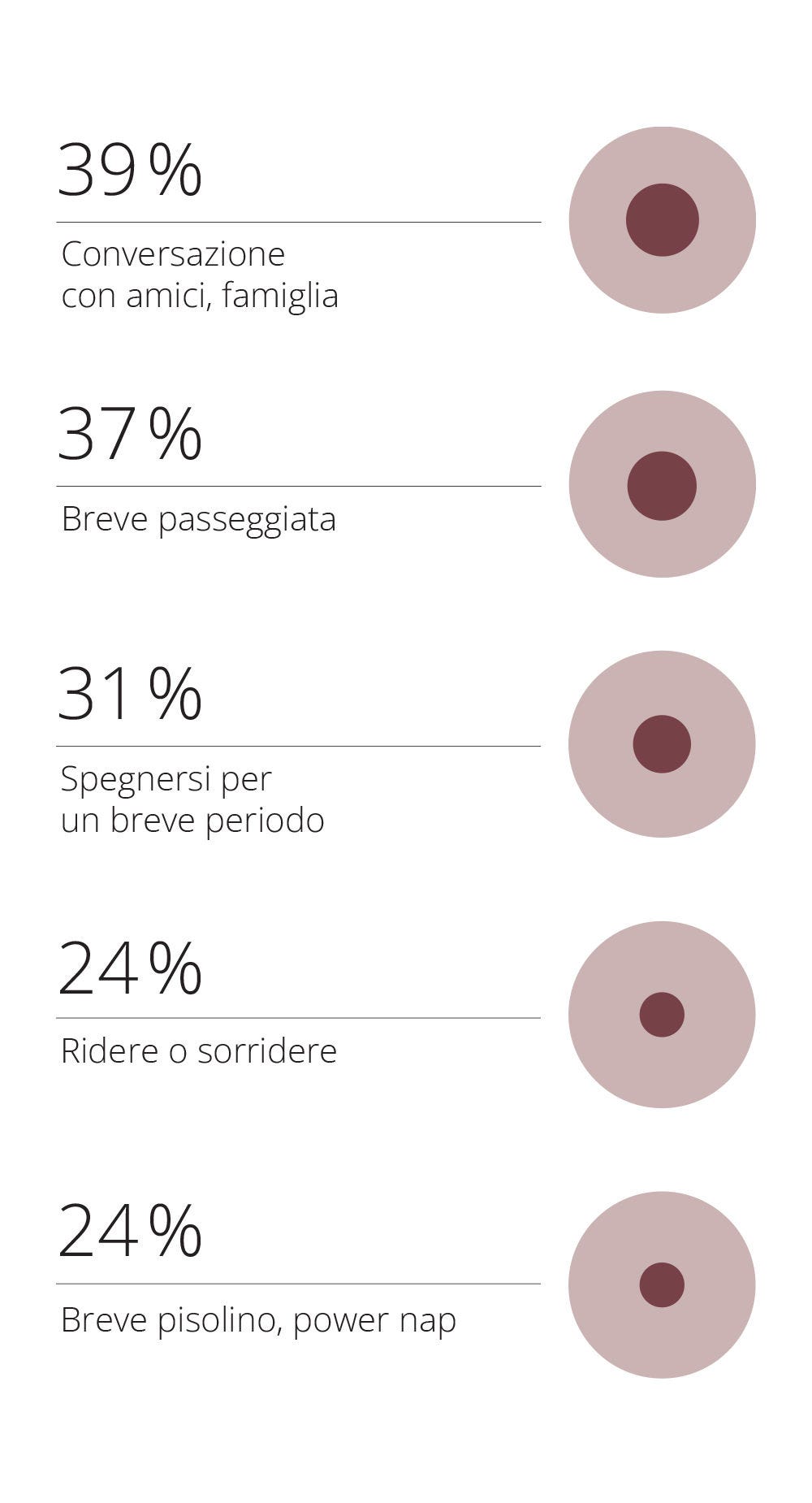 39 %

Conversazione con amici, famiglia

37 %

Breve passeggiata

31 %

Spegnersi per un breve periodo

24 %

Ridere o sorridere

24 %

Breve pisolino, power nap