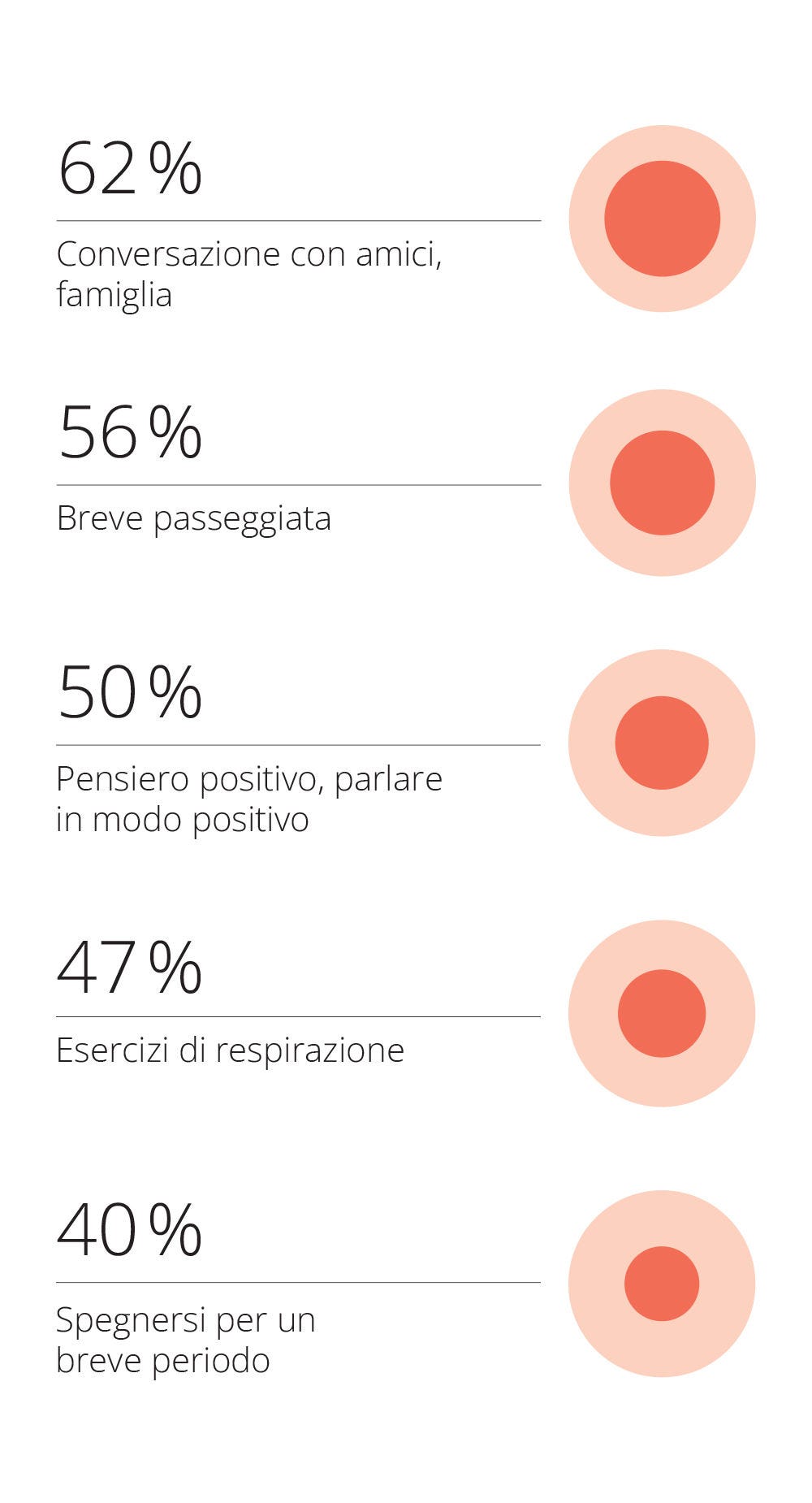 62 %

Conversazione con amici, famiglia

56 %

Breve passeggiata

50 %

Pensiero positivo, parlare in modo positivo

47 %

Esercizi di respirazione

40 %

Spegnersi per un breve periodo