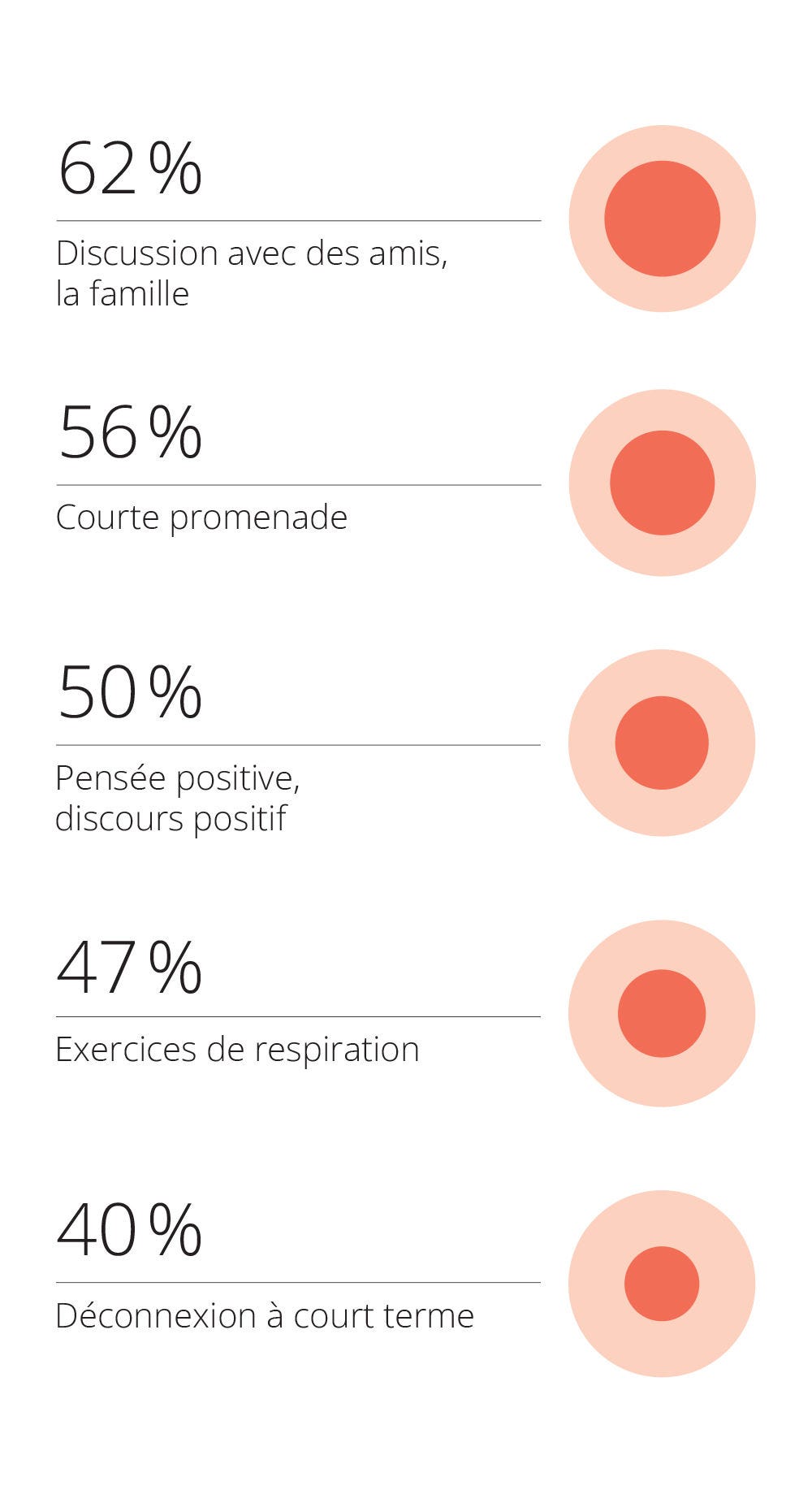 62 %

Discussion avec des amis, la famille

56 %

Courte promenade

50 %

Pensée positive, discours positif

47 %

Exercices de respiration

40 %

Déconnexion à court terme