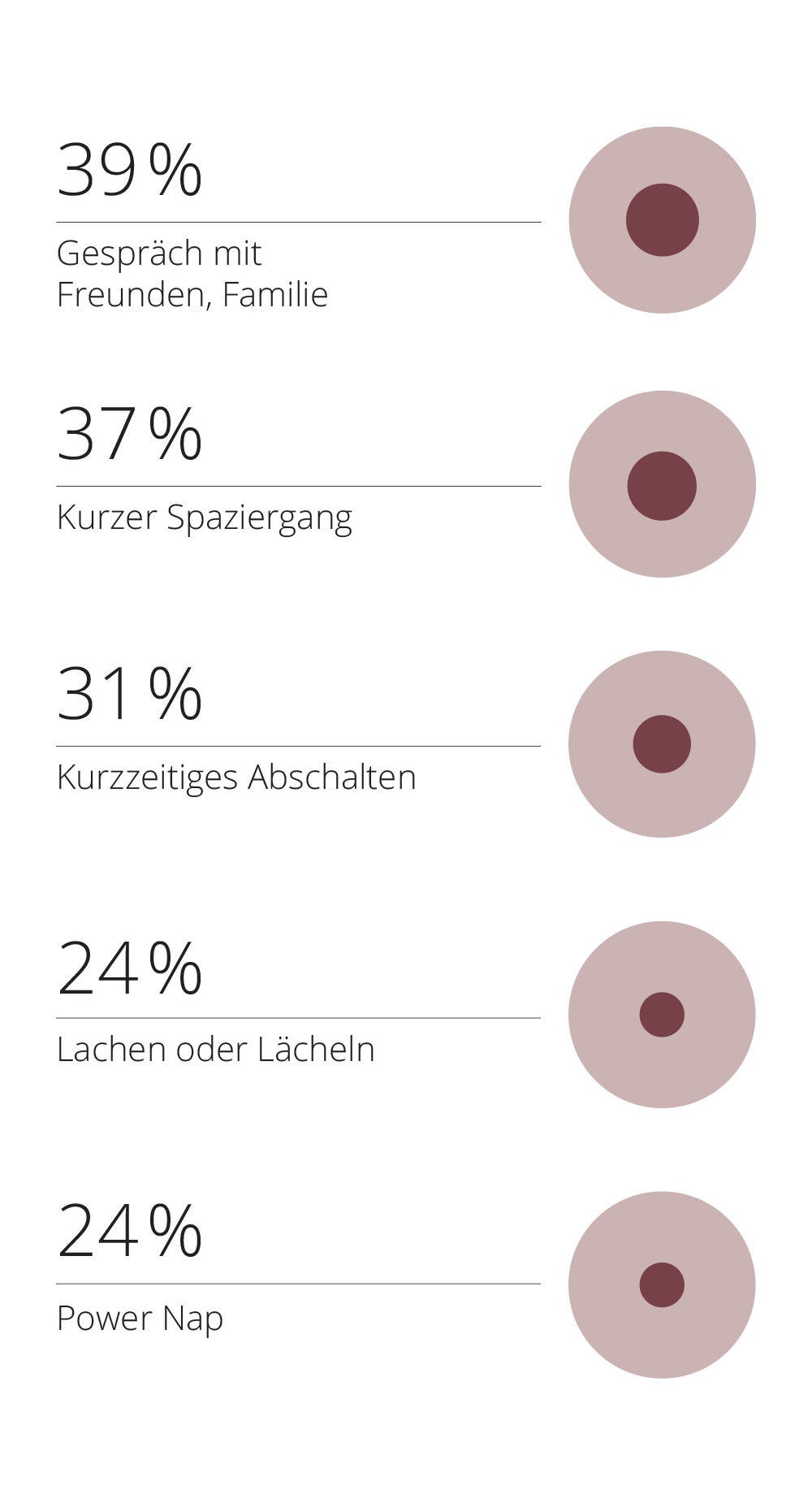 39 %

Gespräch mit Freunden, Familie

37 %

Kurzer Spaziergang

31 %

Kurzzeitiges Abschalten

24 %

Lachen oder Lächeln

24 %

Power Nap