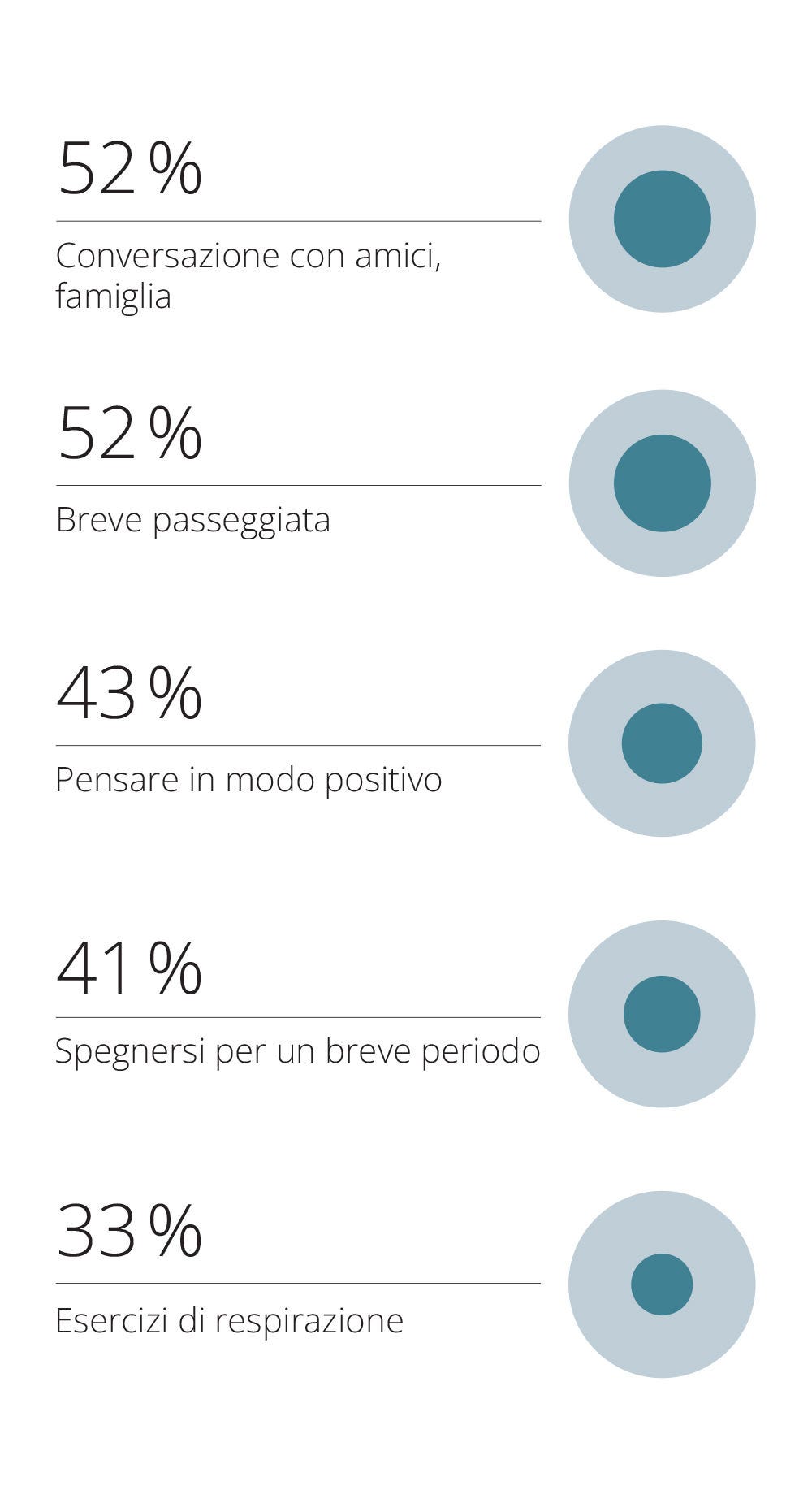 52 %

Conversazione con amici, famiglia

52 %

Breve passeggiata

43 %

Pensare in modo positivo

41 %

Spegnersi per un breve periodo

33 %

Esercizi di respirazione