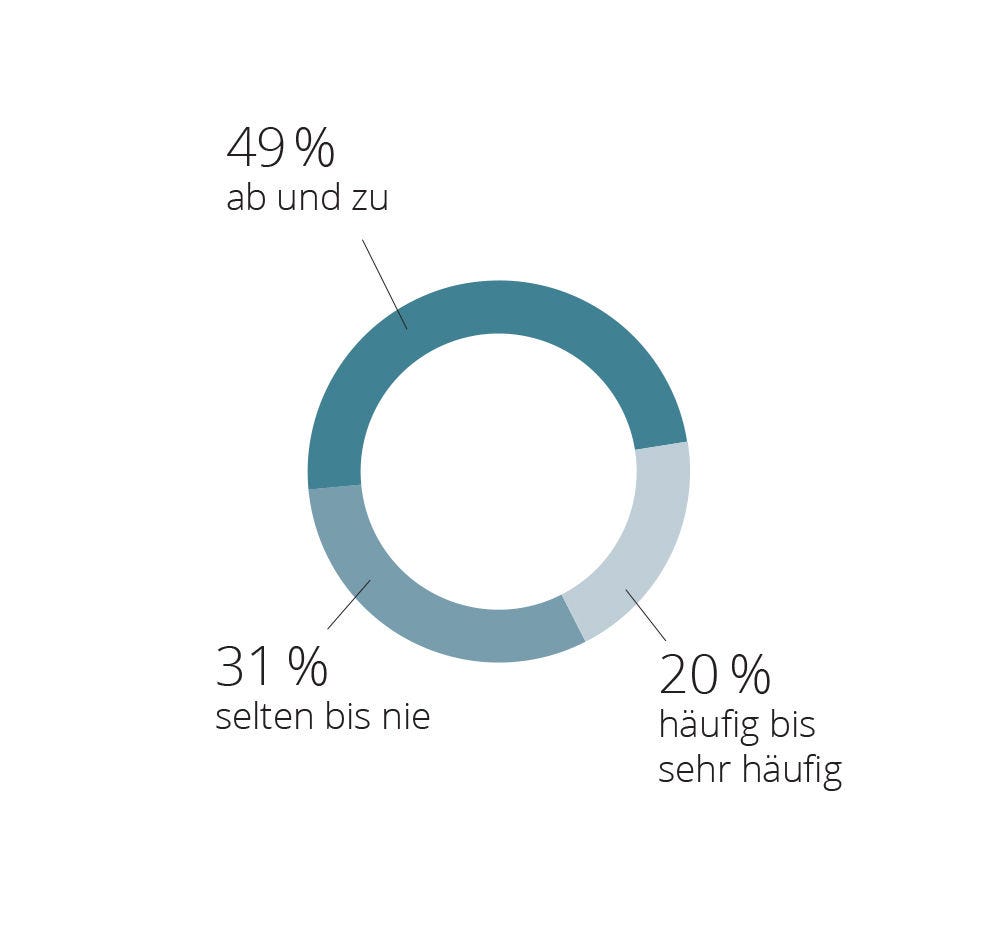 49 %
ab und zu

31 %
selten bis nie

20 %
häufig bis sehr häufig