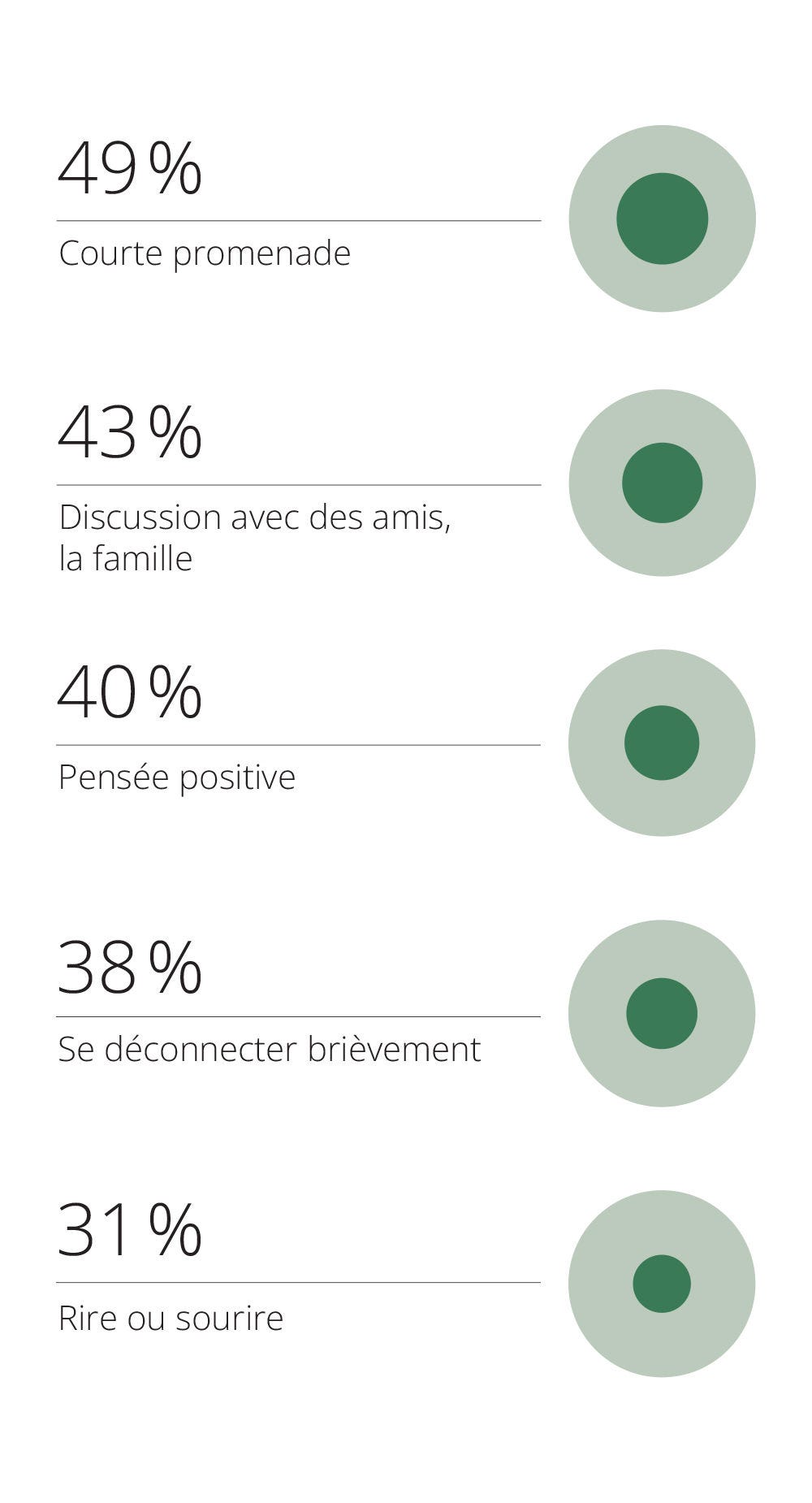 49 %

Courte promenade

43 %

Discussion avec des amis, la famille

40 %

Pensée positive

38 %

Se déconnecter brièvement

31 %

Rire ou sourire