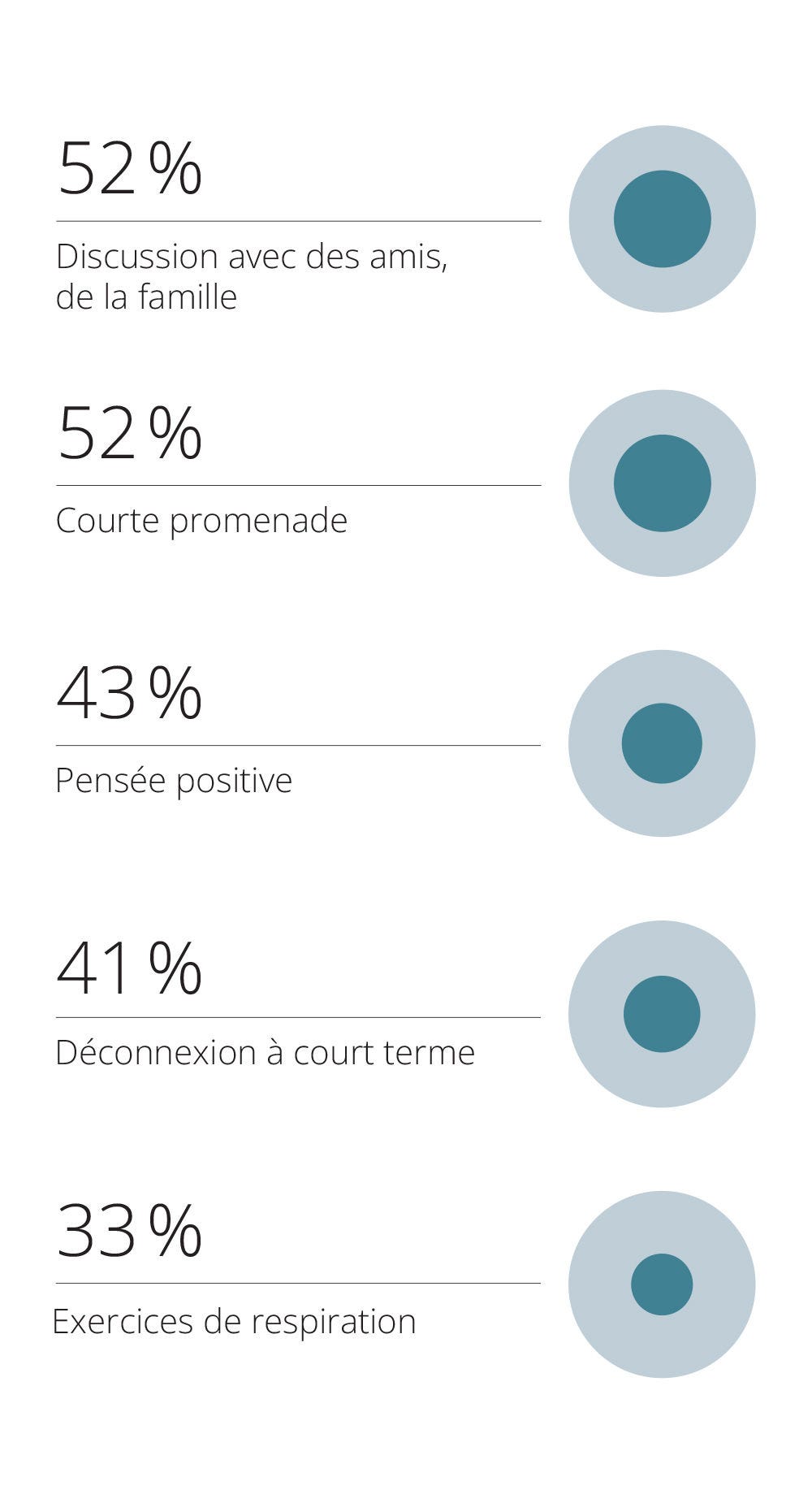 52 %

Discussion avec des amis, de la famille

52 %

Courte promenade

43 %

Pensée positive

41 %

Déconnexion à court terme

33 %

Exercices de respiration