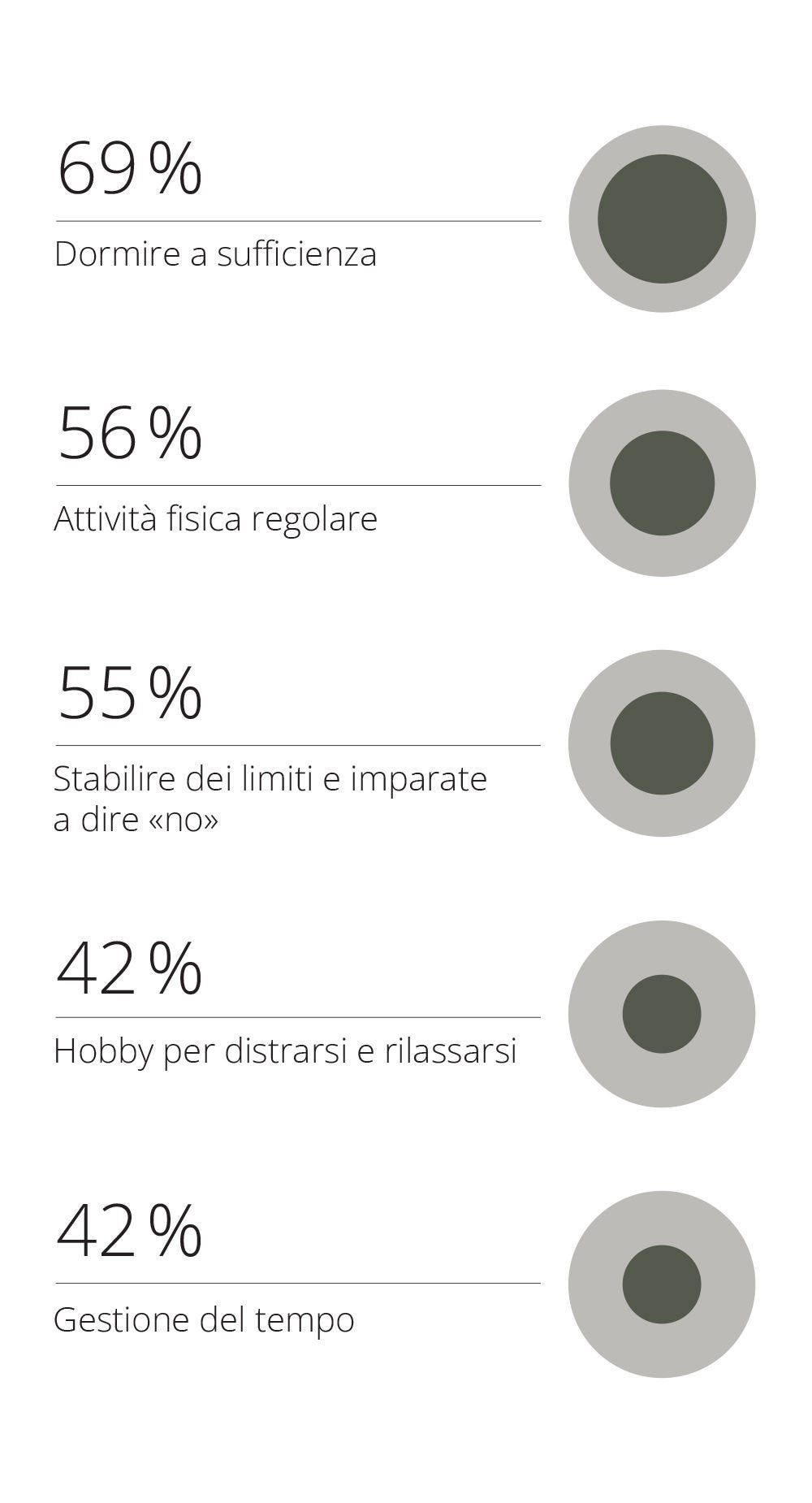 69 %

Dormire a sufficienza

56 %

Attività fisica regolare

55 %

Stabilire dei limiti e imparate a dire «no»

42 %

Hobby per distrarsi e rilassarsi

42 %

Gestione del tempo