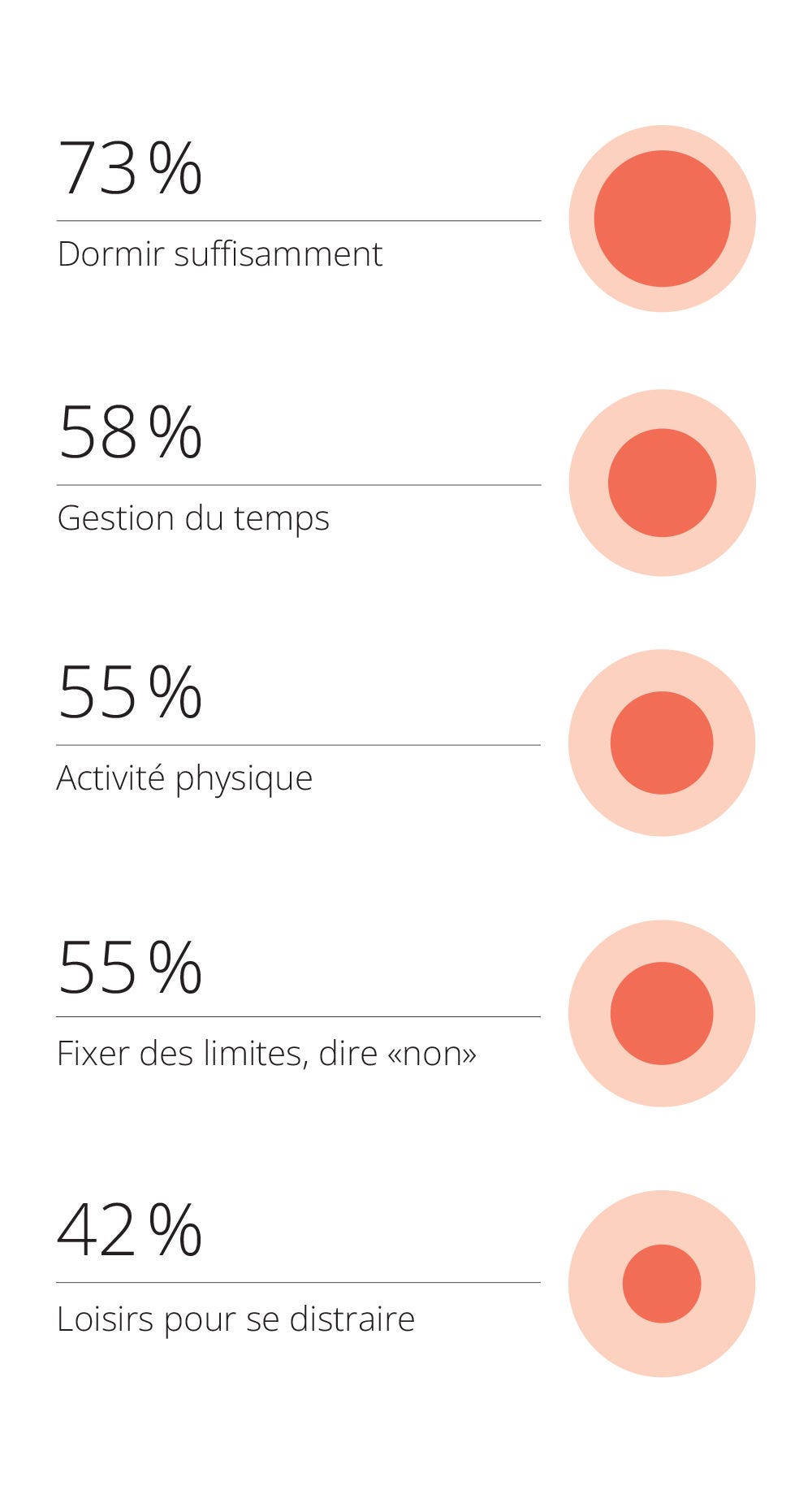 73 %

Dormir suffisamment

58 %

Gestion du temps

55 %

Activité physique

55 %

Fixer des limites, dire «non»

42 %

Loisirs pour se distraire