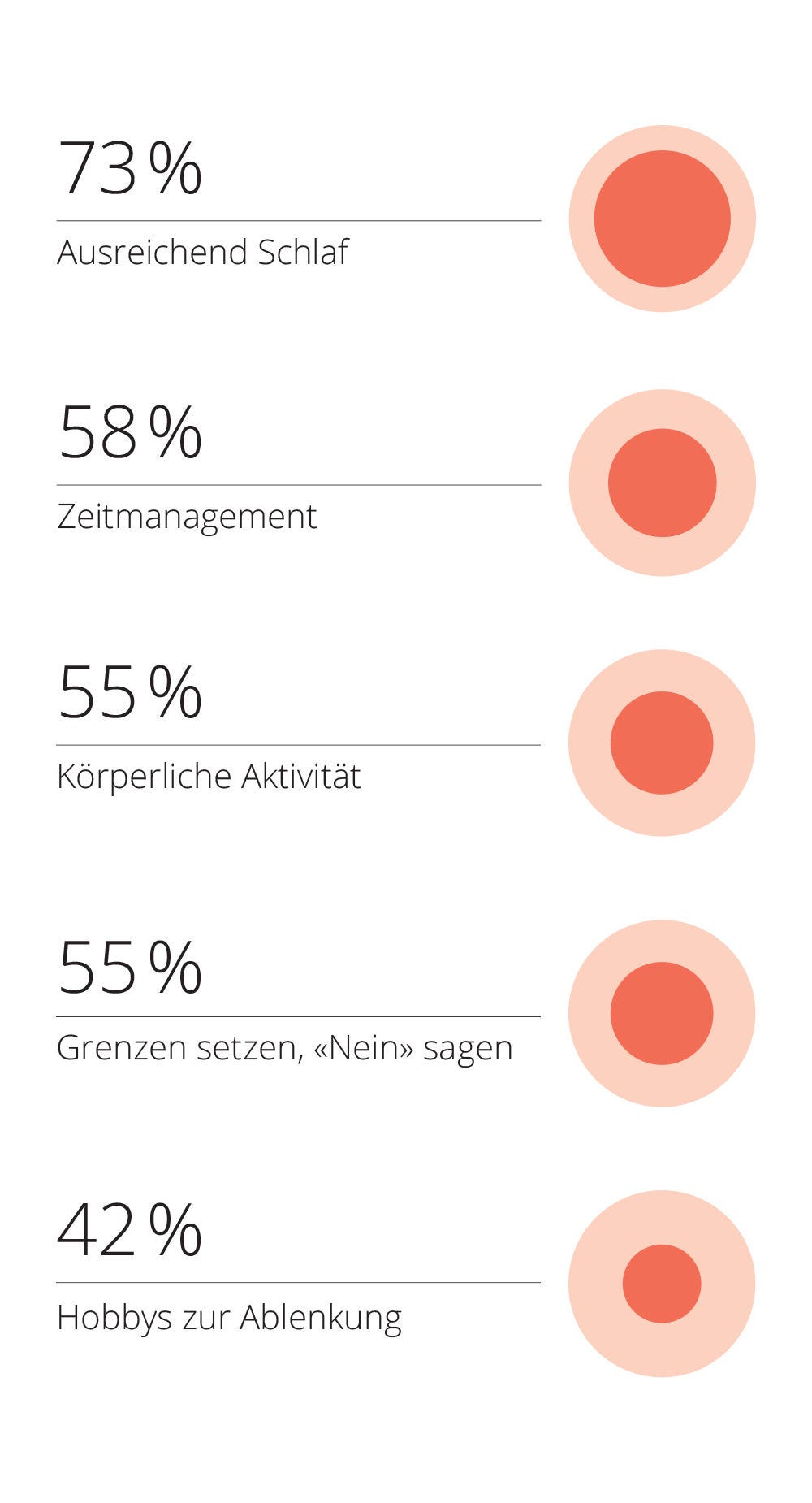 73 %
Ausreichend Schlaf

58 %
Zeitmanagement

55 %
Körperliche Aktivität

55 %
Grenzen setzen, «Nein» sagen

42 %
Hobbys zur Ablenkung