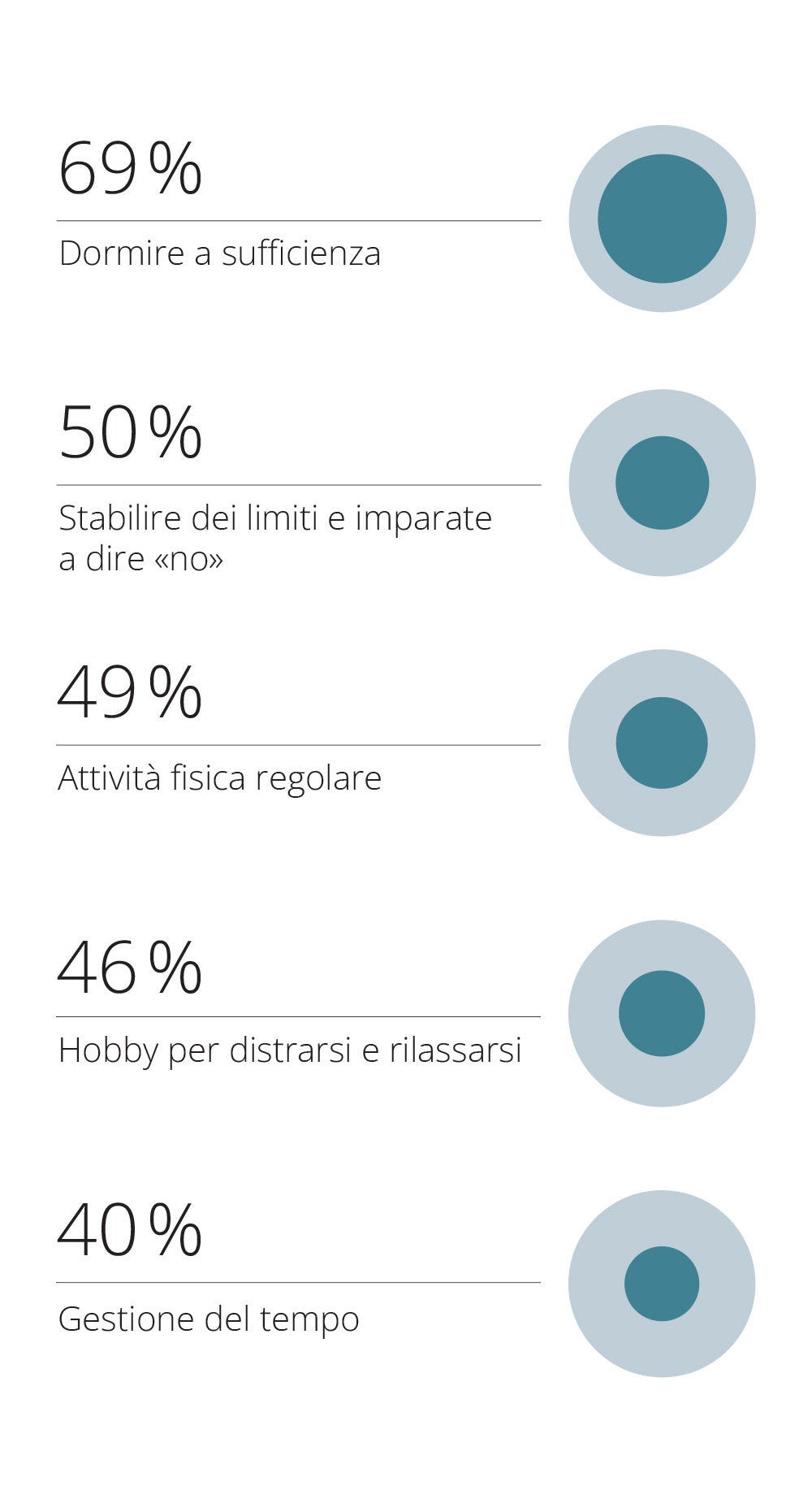 69 %

Dormire a sufficienza

50 %

Stabilire dei limiti e imparate a dire «no»

49 %

Attività fisica regolare

46 %

Hobby per distrarsi e rilassarsi

40 %

Gestione del tempo