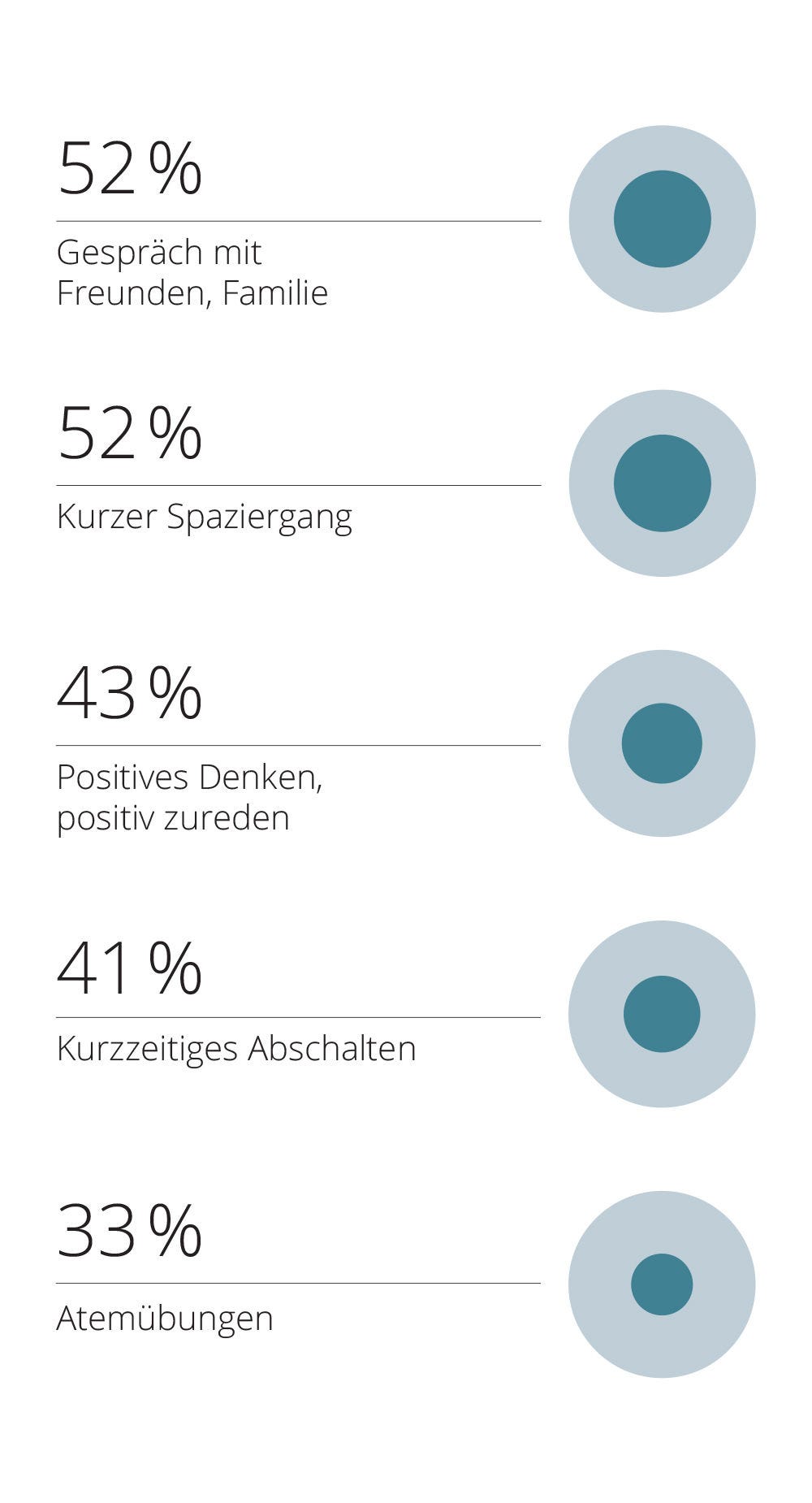 52 %

Gespräch mit Freunden, Familie

52 %

Kurzer Spaziergang

43 %

Positives Denken, positiv zureden

41 %

Kurzzeitiges Abschalten

33 %

Atemübungen