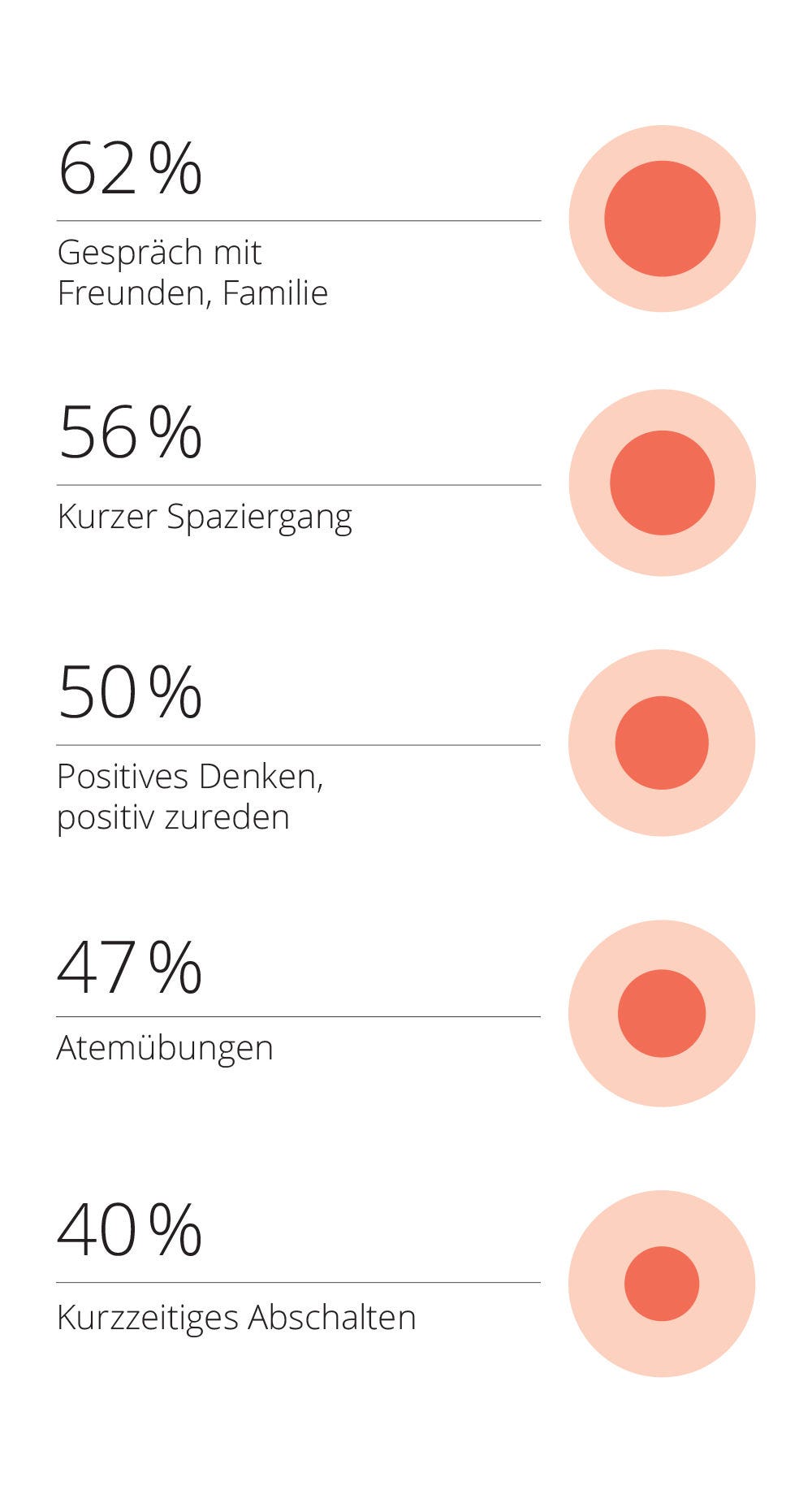 62 %

Gespräch mit Freunden, Familie

56 %

Kurzer Spaziergang

50 %

Positives Denken, positiv zureden

47 %

Atemübungen

40 %

Kurzzeitiges Abschalten