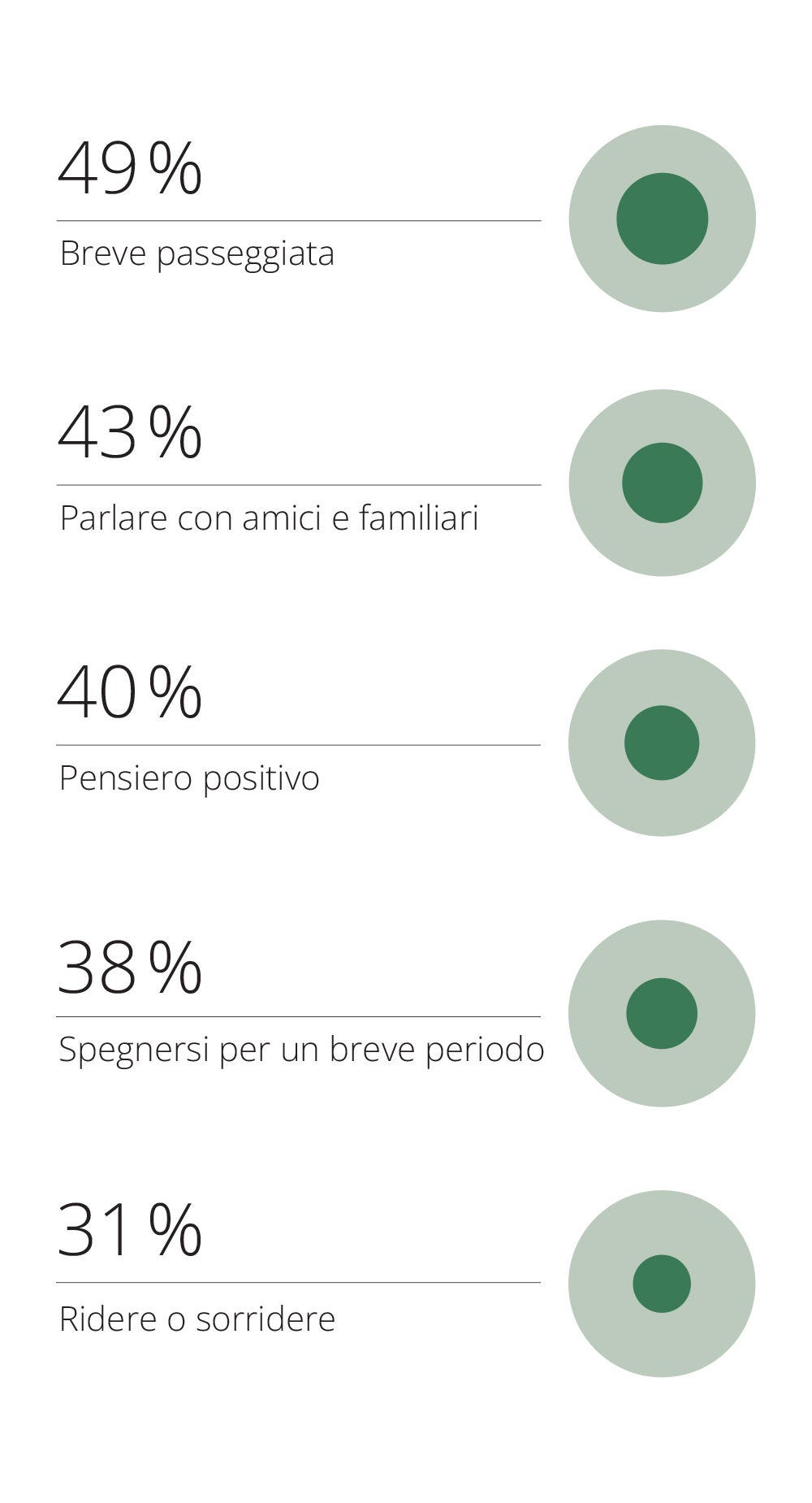 49 %

Breve passeggiata

43 %

Parlare con amici e familiari

40 %

Pensiero positivo

38 %

Spegnersi per un breve periodo

31 %

Ridere o sorridere